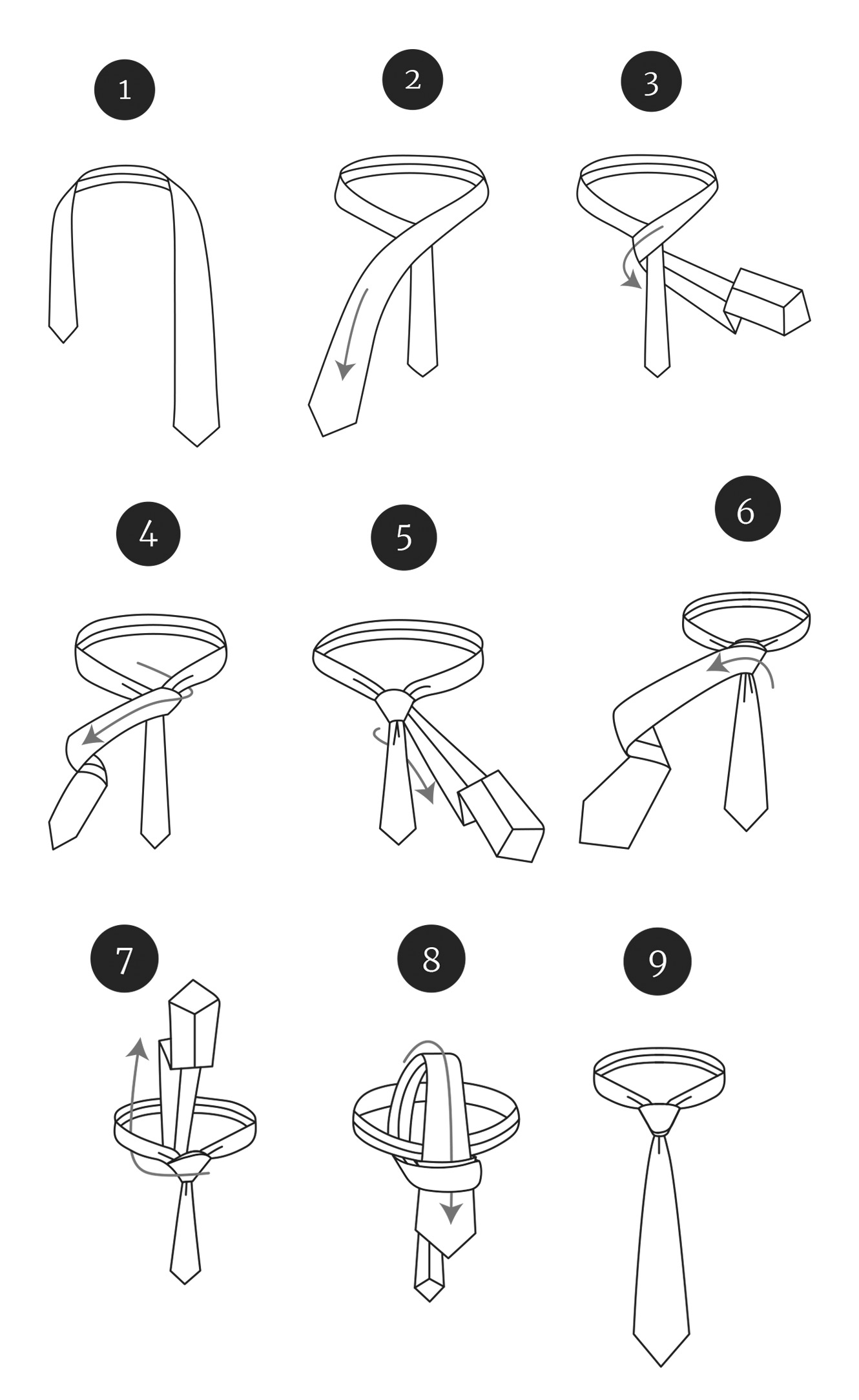 1
2
3
4
5
6
7
8
9